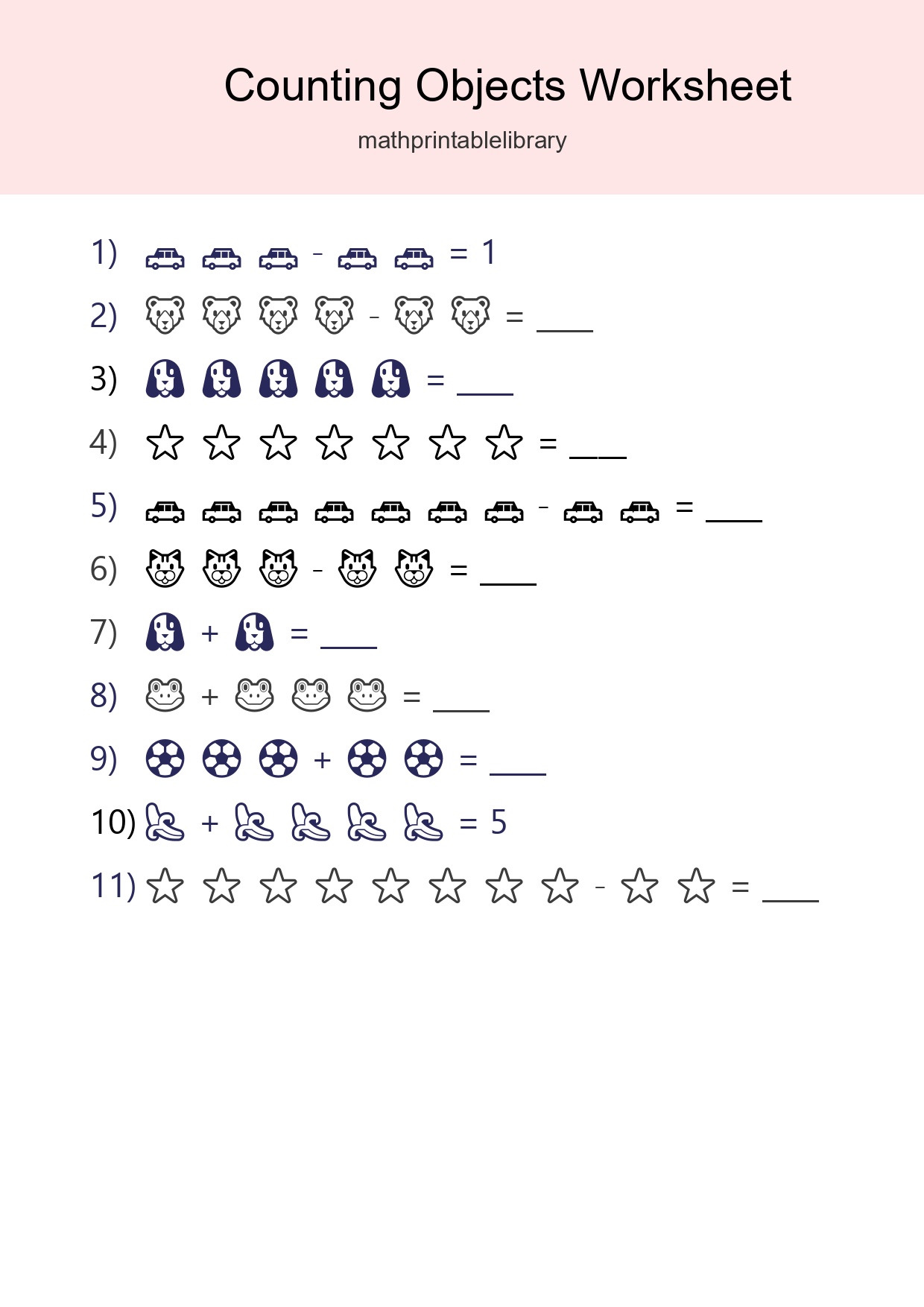 Counting Objects Worksheet

mathprintablelibrary

1) - = 1

2) - = ____

3) = ____

4) = ____

5) - = ____

6) - = ____

7) + = ____

8) + = ____

9) + = ____

10) + = 5

11) - = ____